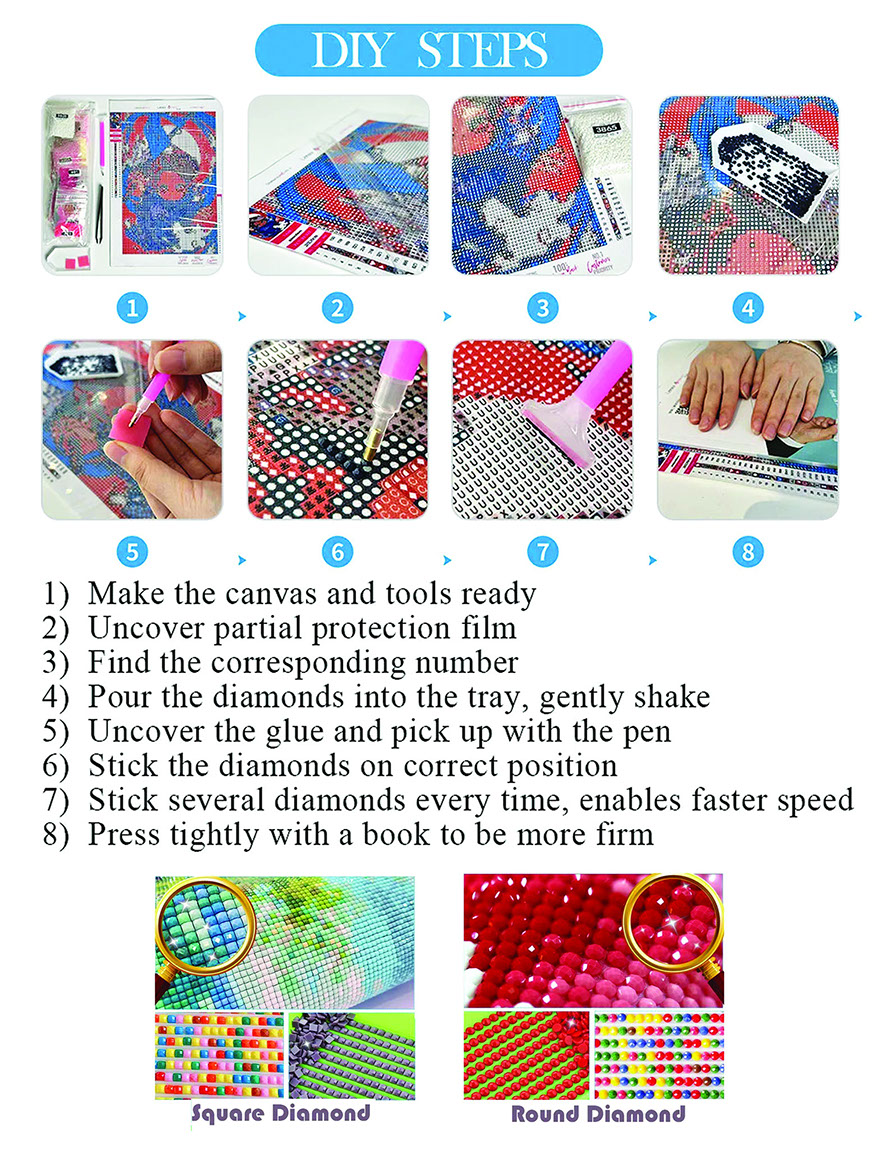 DIY STEPS

1

2

3

4

5

6

7

8

1) Make the canvas and tools ready
2) Uncover partial protection film
3) Find the corresponding number
4) Pour the diamonds into the tray, gently shake
5) Uncover the glue and pick up with the pen
6) Stick the diamonds on correct position
7) Stick several diamonds every time, enables faster speed
8) Press tightly with a book to be more firm

Square Diamond

Round Diamond